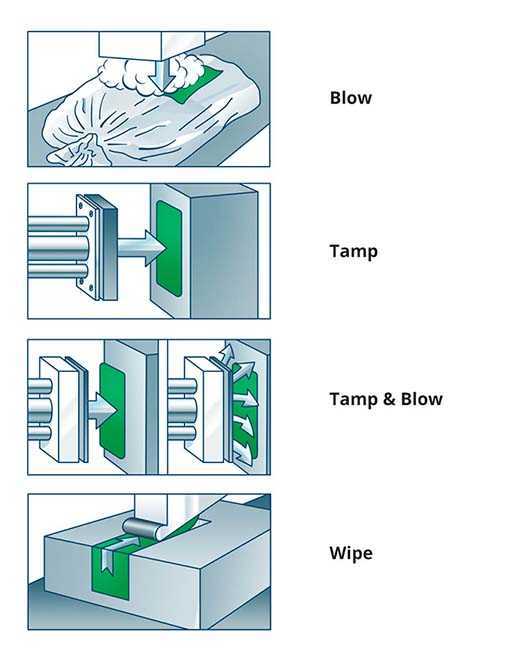 Blow

Tamp

Tamp & Blow

Wipe