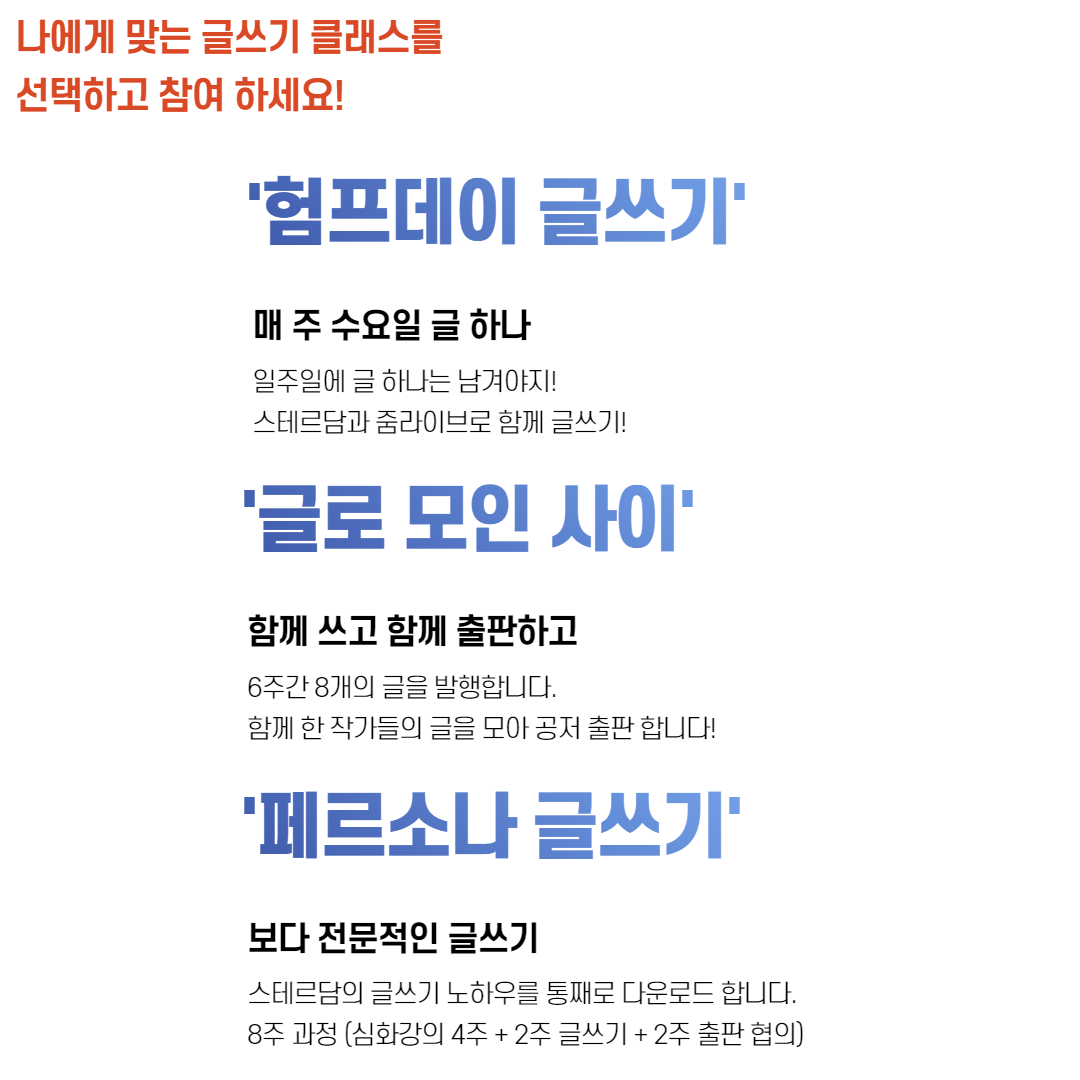 나에게 맞는 글쓰기 클래스를
선택하고 참여 하세요!

'험프데이 글쓰기'

매 주 수요일 글 하나

일주일에 글 하나는 남겨야지!
스테르담과 줌라이브로 함께 글쓰기!

'글로 모인 사이'

함께 쓰고 함께 출판하고

6주간 8개의 글을 발행합니다.
함께 한 작가들의 글을 모아 공저 출판 합니다!

'페르소나 글쓰기'

보다 전문적인 글쓰기

스테르담의 글쓰기 노하우를 통째로 다운로드 합니다.
8주 과정 (심화강의 4주 + 2주 글쓰기 + 2주 출판 협의)