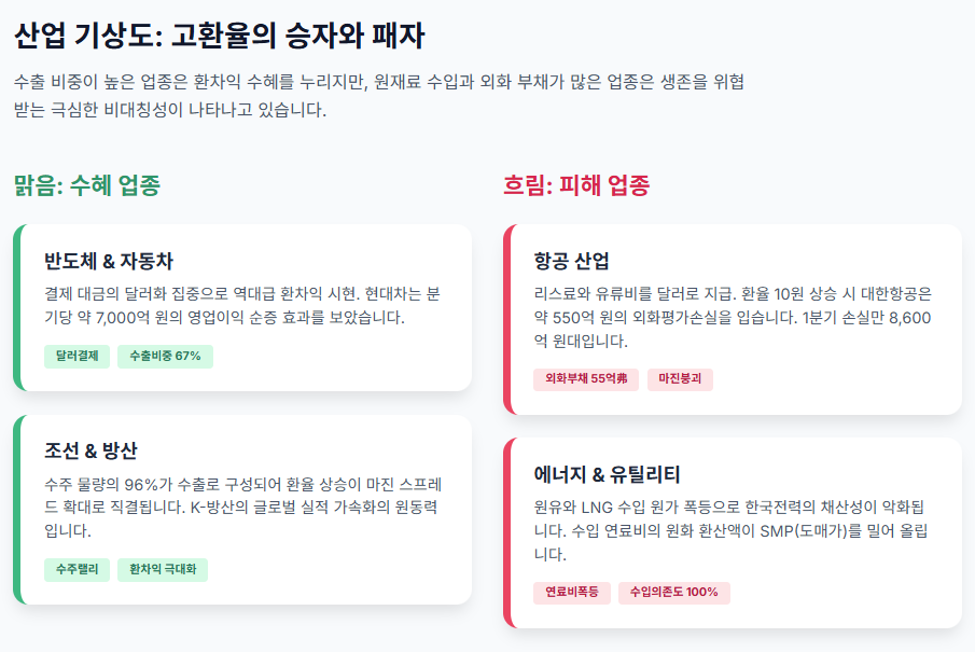 산업 기상도: 고환율의 승자와 패자

수출 비중이 높은 업종은 환차익 수혜를 누리지만, 원재료 수입과 외화 부채가 많은 업종은 생존을 위협받는 극심한 비대칭성이 나타나고 있습니다.

맑음: 수혜 업종

반도체 & 자동차

결제 대금의 달러화 집중으로 역대급 환차익 시현. 현대차는 분기당 약 7,000억 원의 영업이익 순증 효과를 보았습니다.

달러결제 수출비중 67%

조선 & 방산

수주 물량의 96%가 수출로 구성되어 환율 상승이 마진 스프레드 확대로 직결됩니다. K-방산의 글로벌 실적 가속화의 원동력입니다.

수주랠리 환차익 극대화

흐림: 피해 업종

항공 산업

리스료와 유류비를 달러로 지급. 환율 10원 상승 시 대한항공은 약 550억 원의 외화평가손실을 입습니다. 1분기 손실만 8,600억 원대입니다.

외화부채 55억弗 마진붕괴

에너지 & 유틸리티

원유와 LNG 수입 원가 폭등으로 한국전력의 채산성이 악화됩니다. 수입 연료비의 원화 환산액이 SMP(도매가)를 밀어 올립니다.

연료비폭등 수입의존도 100%