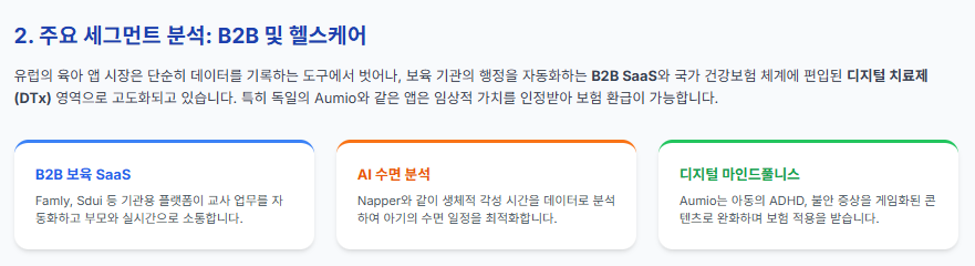 2. 주요 세그먼트 분석: B2B 및 헬스케어

유럽의 육아 앱 시장은 단순히 데이터를 기록하는 도구에서 벗어나, 보육 기관의 행정을 자동화하는 B2B SaaS와 국가 건강보험 체계에 편입된 디지털 치료제(DTx) 영역으로 고도화되고 있습니다. 특히 독일의 Aumio와 같은 앱은 임상적 가치를 인정받아 보험 환급이 가능합니다.

B2B 보육 SaaS

Famly, Sdui 등 기관용 플랫폼이 교사 업무를 자동화하고 부모와 실시간으로 소통합니다.

AI 수면 분석

Napper와 같이 생체적 각성 시간을 데이터로 분석하여 아기의 수면 일정을 최적화합니다.

디지털 마인드풀니스

Aumio는 아동의 ADHD, 불안 증상을 게임화된 콘텐츠로 완화하며 보험 적용을 받습니다.