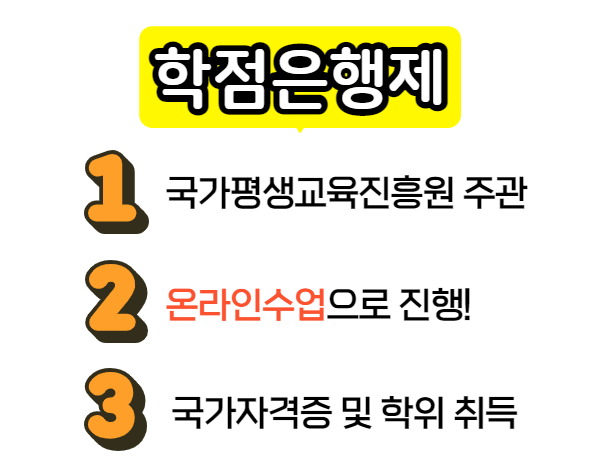 학점은행제

1 국가평생교육진흥원 주관

2 온라인수업으로 진행!

3 국가자격증 및 학위 취득