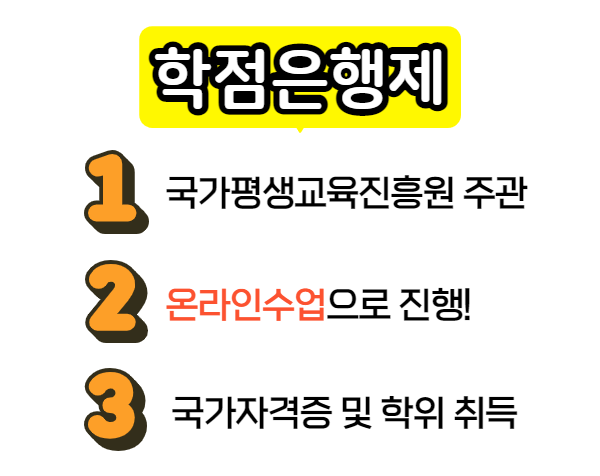 학점은행제

1 국가평생교육진흥원 주관

2 온라인수업으로 진행!

3 국가자격증 및 학위 취득