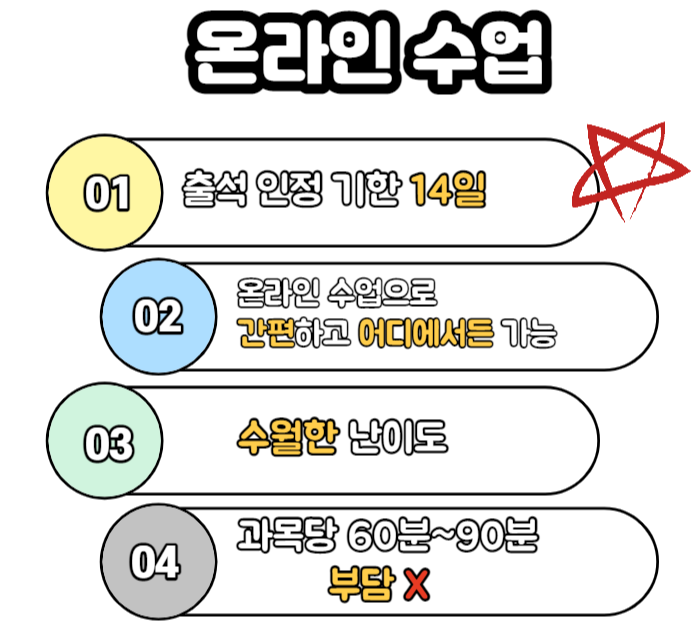 온라인 수업

01

출석 인정 기한 14일

02

온라인 수업으로
간편하고 어디에서든 가능

03

수월한 난이도

04

과목당 60분~90분
부담 X