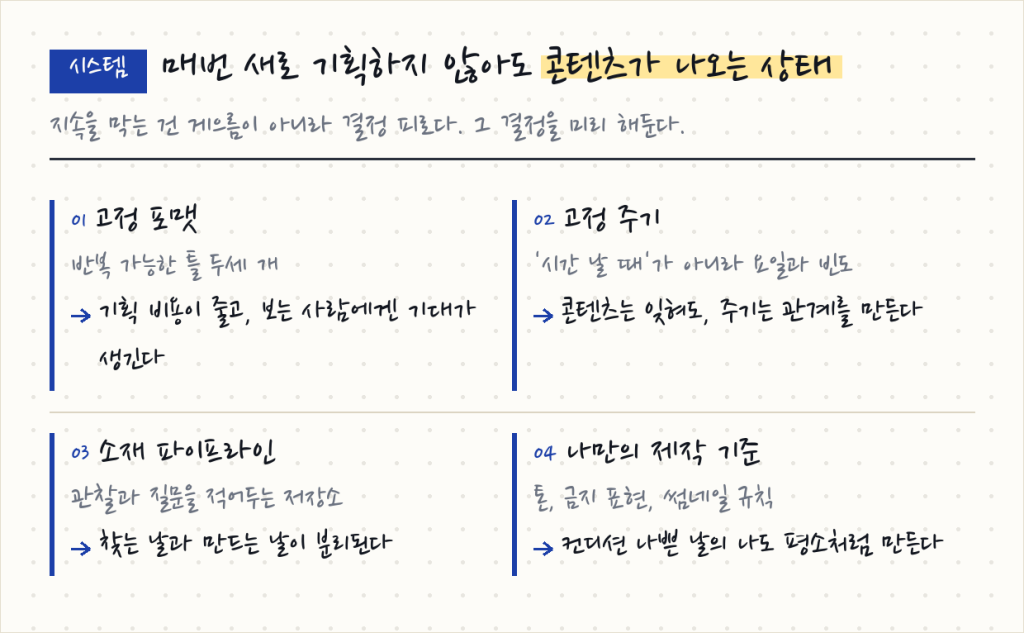 시스템 매번 새로 기획하지 않아도 콘텐츠가 나오는 상태

지속을 막는 건 게으름이 아니라 결정 피로다. 그 결정을 미리 해둔다.

01 고정 포맷

반복 가능한 틀 두세 개

→ 기획 비용이 줄고, 보는 사람에겐 기대가 생긴다

02 고정 주기

'시간 날 때'가 아니라 요일과 빈도

→ 콘텐츠는 잊혀도, 주기는 관계를 만든다

03 소재 파이프라인

관찰과 질문을 적어두는 저장소

→ 찾는 날과 만드는 날이 분리된다

04 나만의 제작 기준

톤, 금지 표현, 썸네일 규칙

→ 컨디션 나쁜 날의 나도 평소처럼 만든다