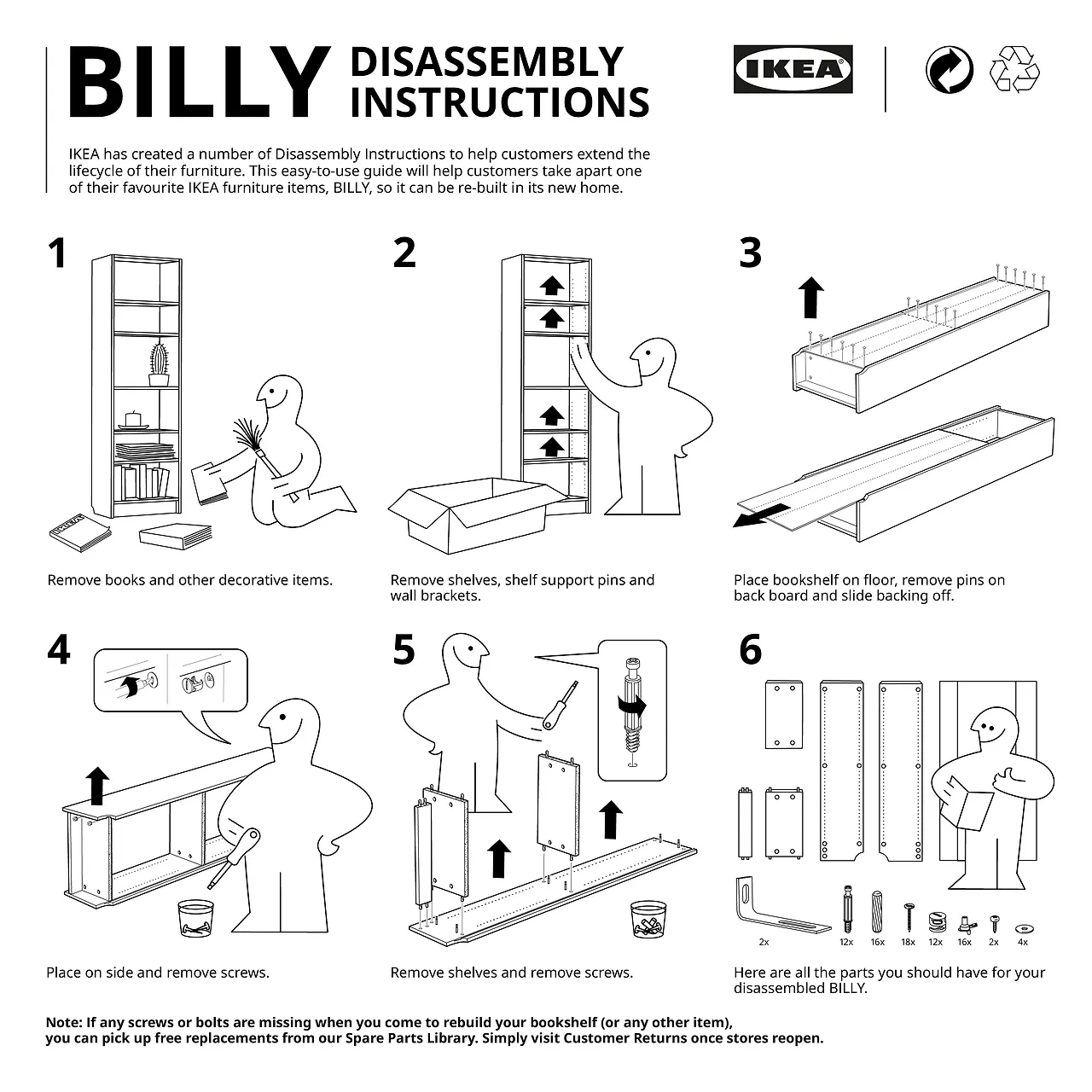 BILLY DISASSEMBLY INSTRUCTIONS

IKEA

IKEA has created a number of Disassembly Instructions to help customers extend the lifecycle of their furniture. This easy-to-use guide will help customers take apart one of their favourite IKEA furniture items, BILLY, so it can be re-built in its new home.

1

Remove books and other decorative items.

2

Remove shelves, shelf support pins and wall brackets.

3

Place bookshelf on floor, remove pins on back board and slide backing off.

4

Place on side and remove screws.

5

Remove shelves and remove screws.

6

2x 12x 16x 18x 12x 16x 2x 4x

Here are all the parts you should have for your disassembled BILLY.

Note: If any screws or bolts are missing when you come to rebuild your bookshelf (or any other item), you can pick up free replacements from our Spare Parts Library. Simply visit Customer Returns once stores reopen.