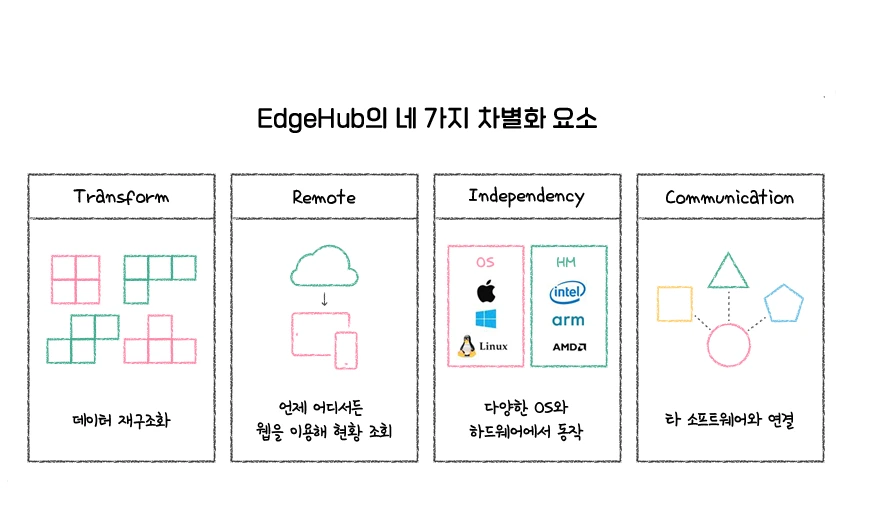 EdgeHub의 네 가지 차별화 요소

Transform

데이터 재구조화

Remote

언제 어디서든
웹을 이용해 현황 조회

Independency

OS

Linux

HM

intel

arm

AMD

다양한 OS와
하드웨어에서 동작

Communication

타 소프트웨어와 연결