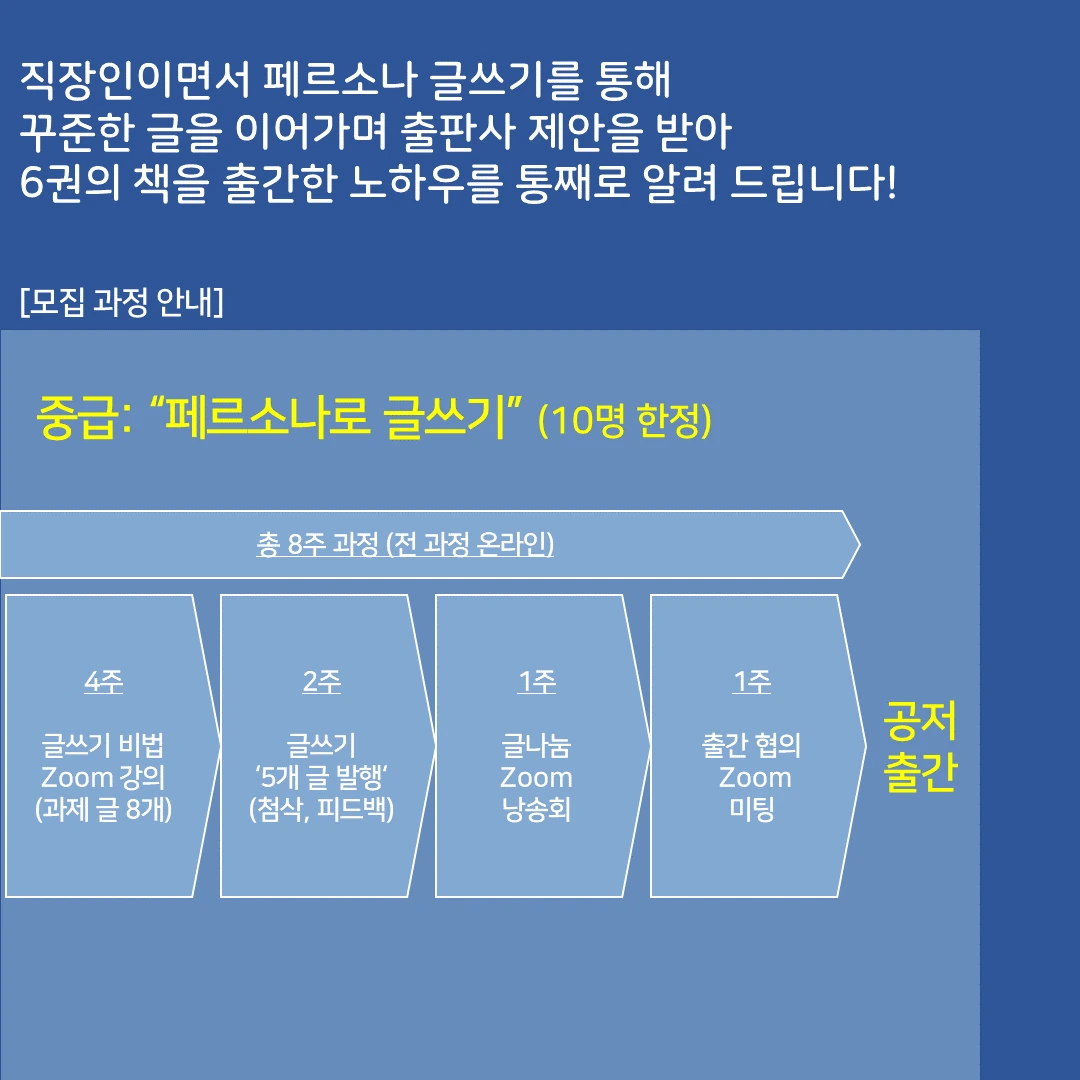 직장인이면서 페르소나 글쓰기를 통해
꾸준한 글을 이어가며 출판사 제안을 받아
6권의 책을 출간한 노하우를 통째로 알려 드립니다!

[모집 과정 안내]

중급: "페르소나로 글쓰기" (10명 한정)

총 8주 과정 (전 과정 온라인)

4주

글쓰기 비법
Zoom 강의
(과제 글 8개)

2주

글쓰기
'5개 글 발행'
(첨삭, 피드백)

1주

글나눔
Zoom
낭송회

1주

출간 협의
Zoom
미팅

공저
출간