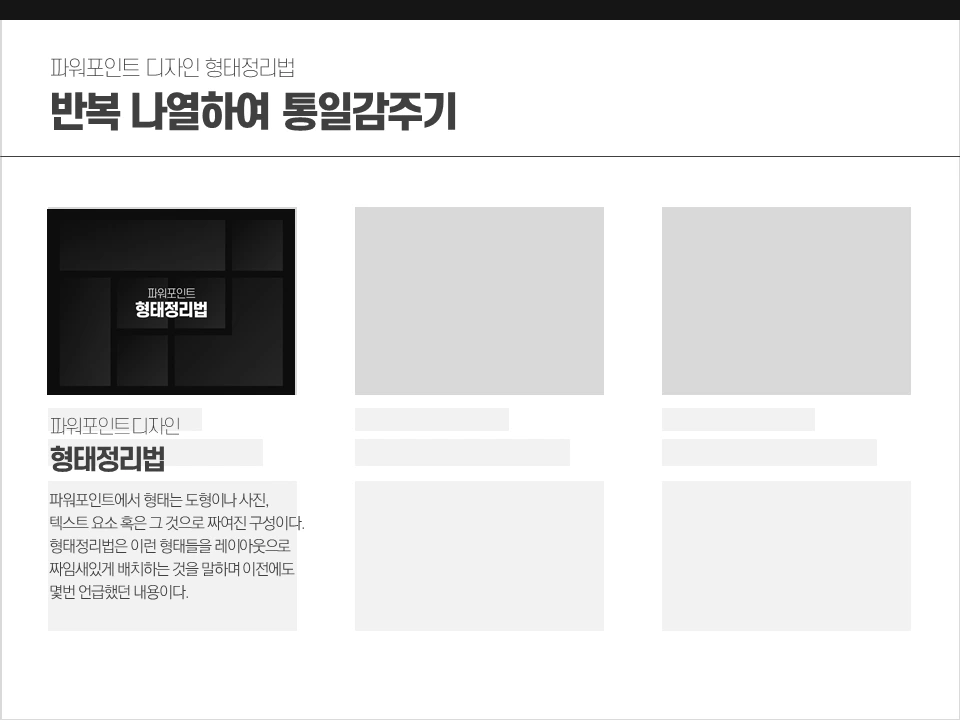 파워포인트 디자인 형태정리법

반복 나열하여 통일감주기

파워포인트

형태정리법

파워포인트 디자인

형태정리법

파워포인트에서 형태는 도형이나 사진, 텍스트 요소 혹은 그 것으로 짜여진 구성이다. 형태정리법은 이런 형태들을 레이아웃으로 짜임새있게 배치하는 것을 말하며 이전에도 몇번 언급했던 내용이다.